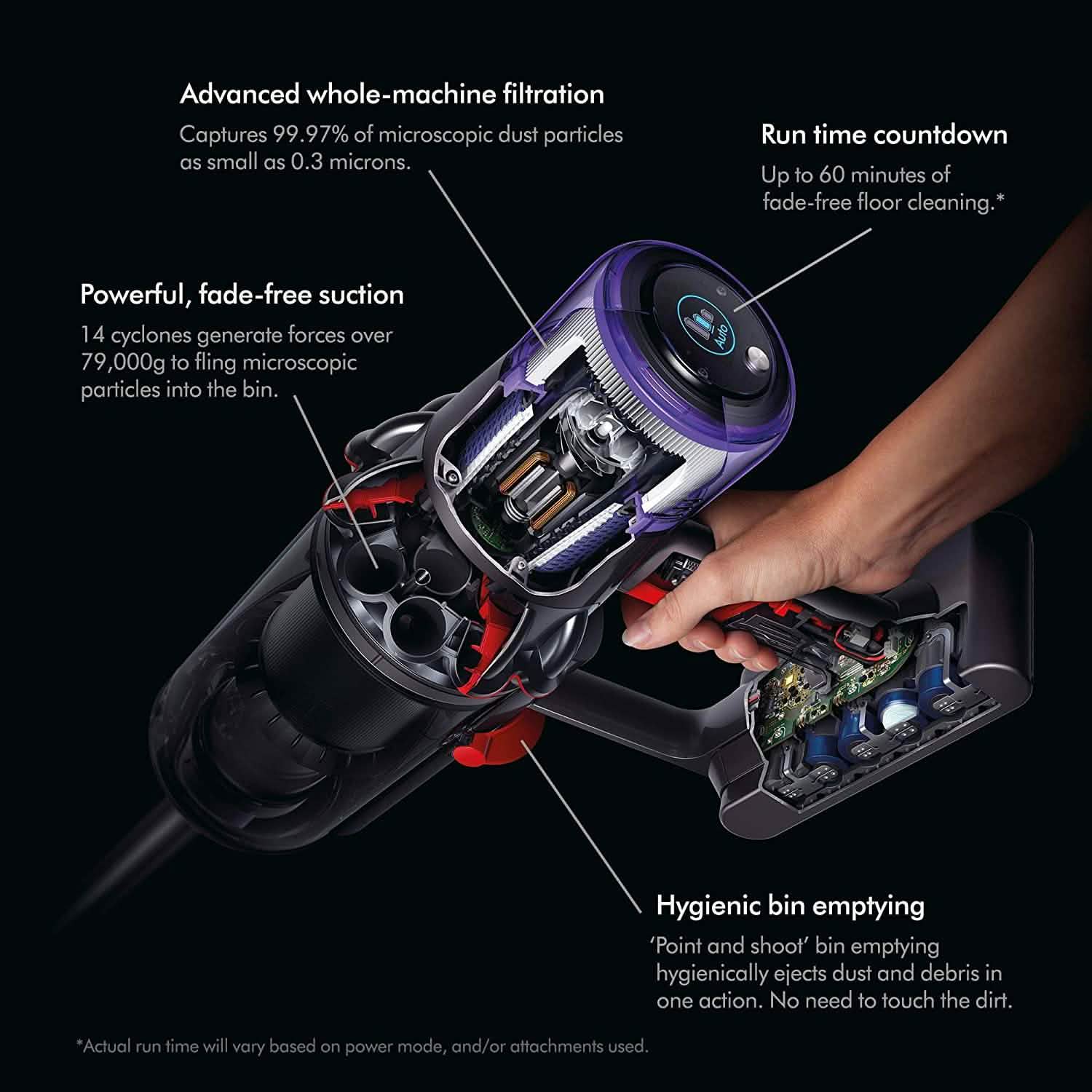 Advanced whole-machine filtration

Captures 99.97% of microscopic dust particles as small as 0.3 microns.

Run time countdown

Up to 60 minutes of fade-free floor cleaning.*

Powerful, fade-free suction

14 cyclones generate forces over 79,000g to fling microscopic particles into the bin.

Auto

Hygienic bin emptying

'Point and shoot' bin emptying hygienically ejects dust and debris in one action. No need to touch the dirt.

*Actual run time will vary based on power mode, and/or attachments used.